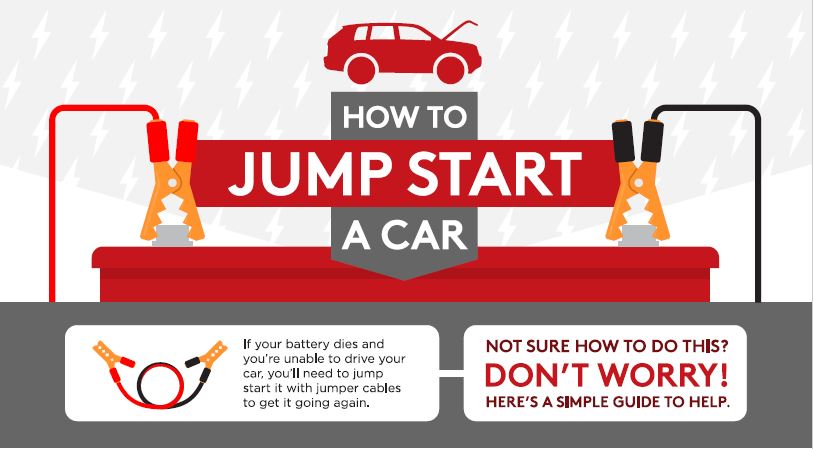 HOW TO
JUMP START
A CAR

If your battery dies and you're unable to drive your car, you'll need to jump start it with jumper cables to get it going again.

NOT SURE HOW TO DO THIS?
DON'T WORRY!
HERE'S A SIMPLE GUIDE TO HELP.