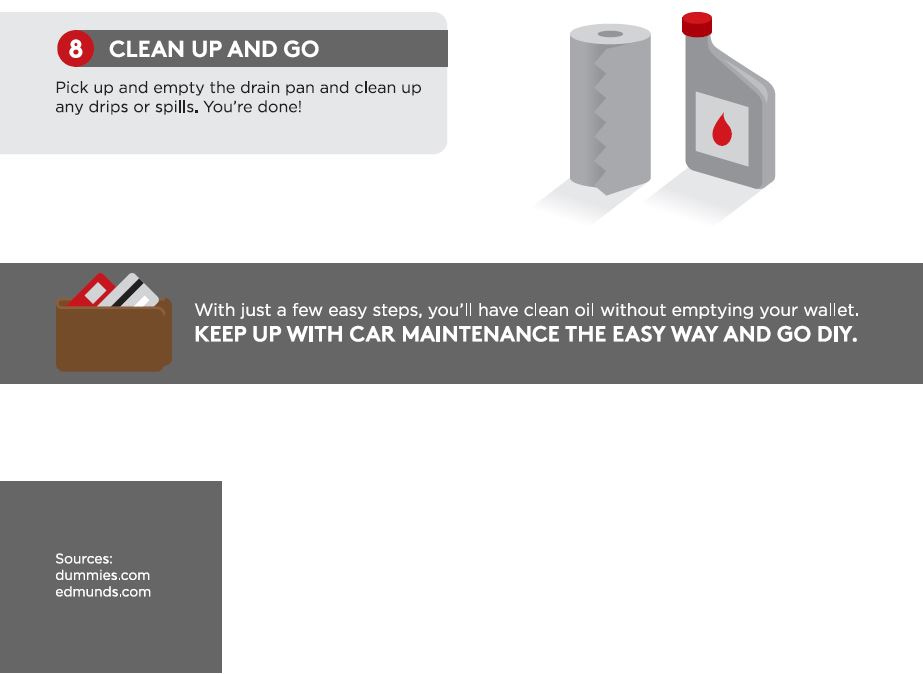 8 CLEAN UP AND GO

Pick up and empty the drain pan and clean up any drips or spills. You're done!

With just a few easy steps, you'll have clean oil without emptying your wallet.
KEEP UP WITH CAR MAINTENANCE THE EASY WAY AND GO DIY.

Sources:
dummies.com
edmunds.com